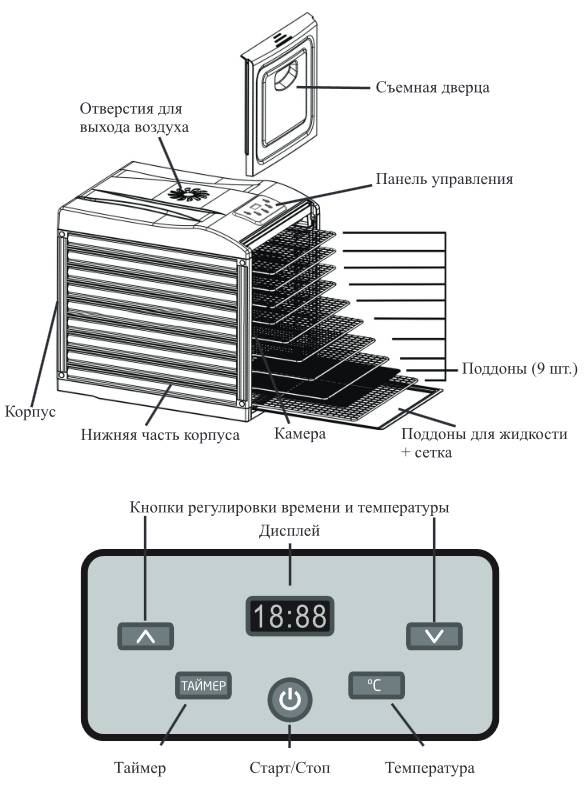 Съемная дверца

Отверстия для выхода воздуха

Панель управления

Поддоны (9 шт.)

Корпус

Нижняя часть корпуса

Камера

Поддоны для жидкости + сетка

Кнопки регулировки времени и температуры

Дисплей

18:88

ТАЙМЕР

°C

Таймер

Старт/Стоп

Температура